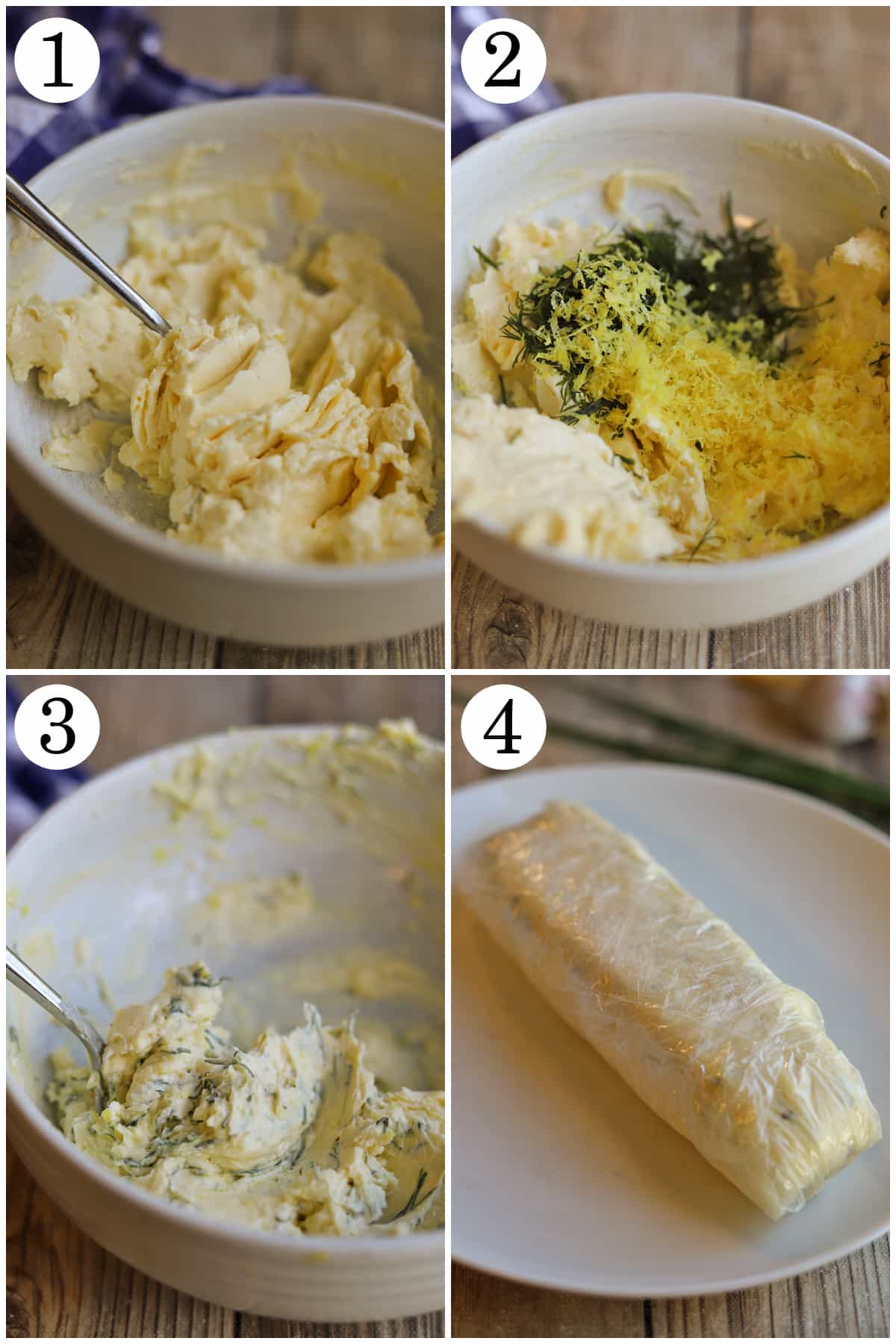 1

2

3

4