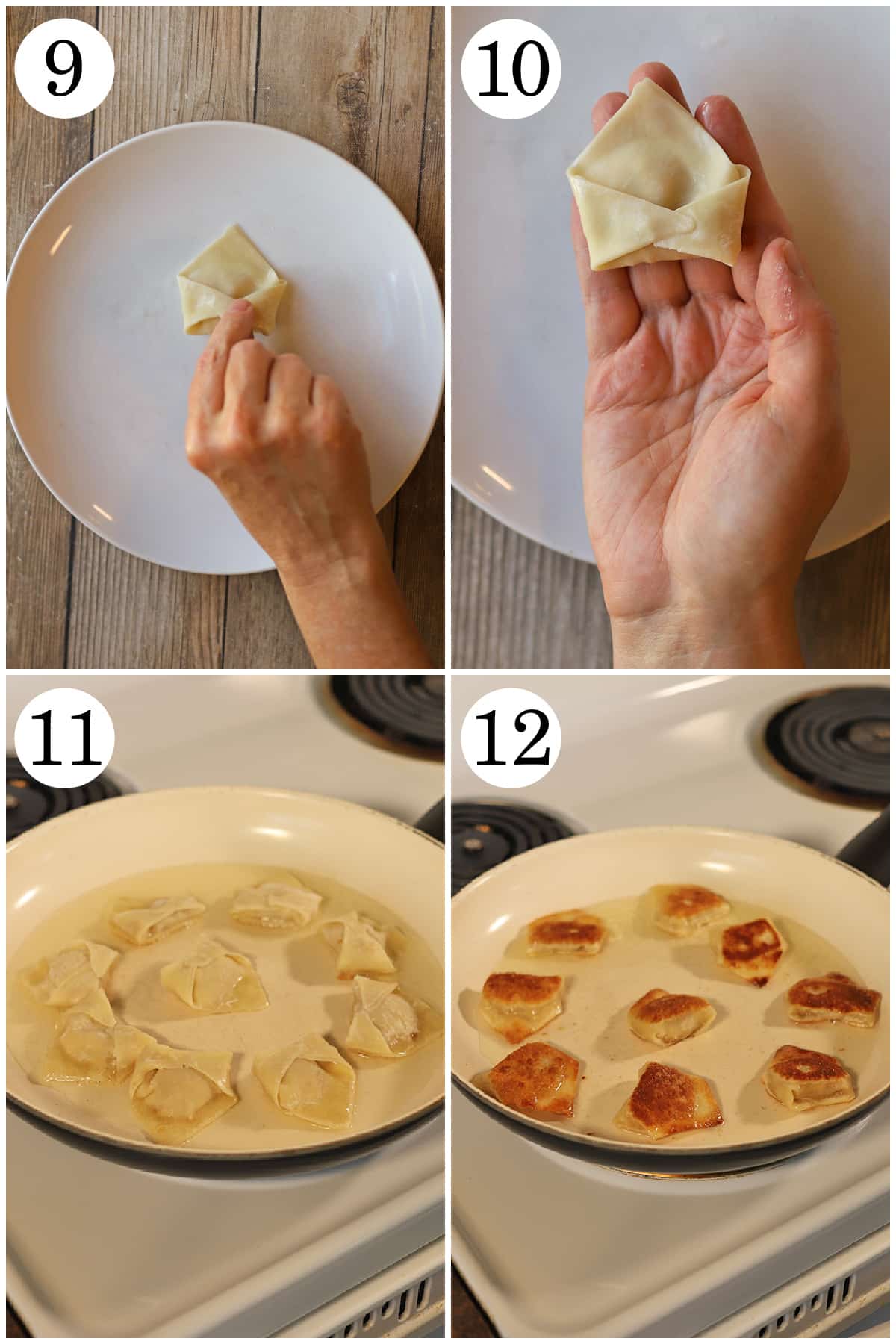 9

10

11

12