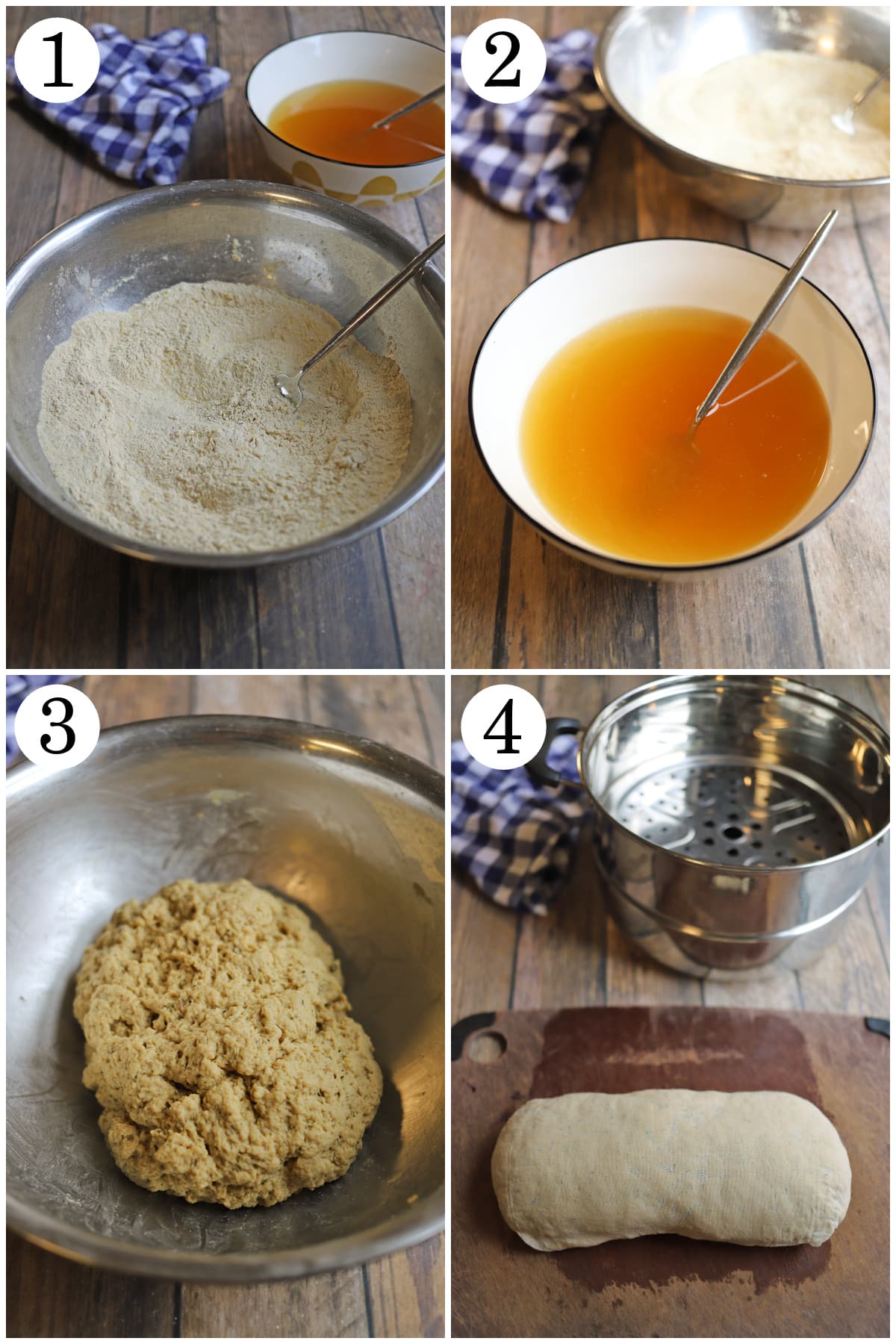 1

2

3

4